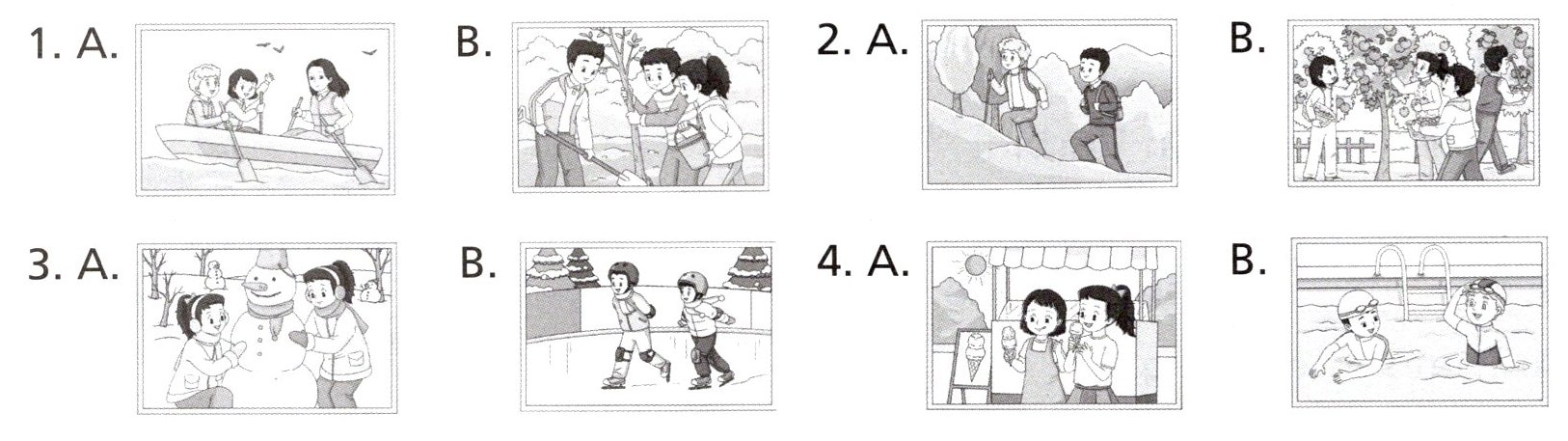 1. A.

B.

2. A.

B.

3. A.

B.

4. A.

B.