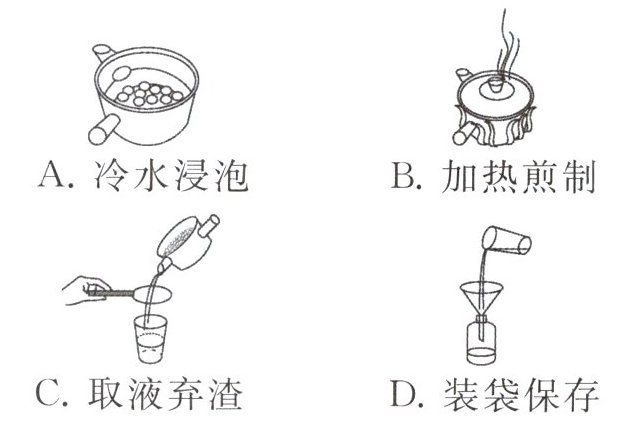 A. 冷水浸泡

B. 加热煎制

C. 取液弃渣

D. 装袋保存