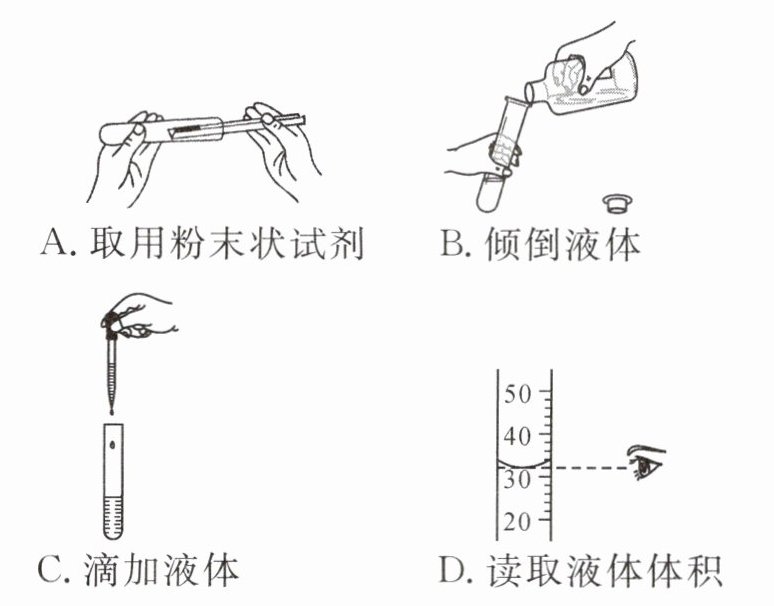 A. 取用粉末状试剂

B. 倾倒液体

C. 滴加液体

50
40
30
20

D. 读取液体体积