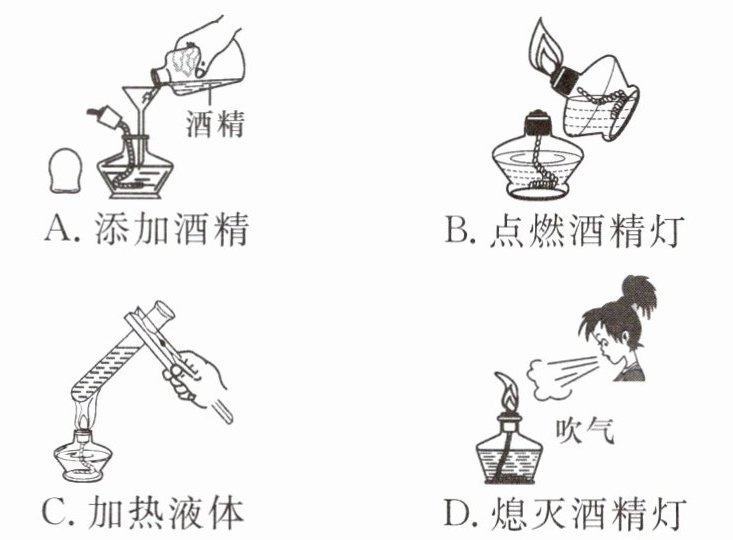 酒精

A. 添加酒精

B. 点燃酒精灯

C. 加热液体

吹气

D. 熄灭酒精灯