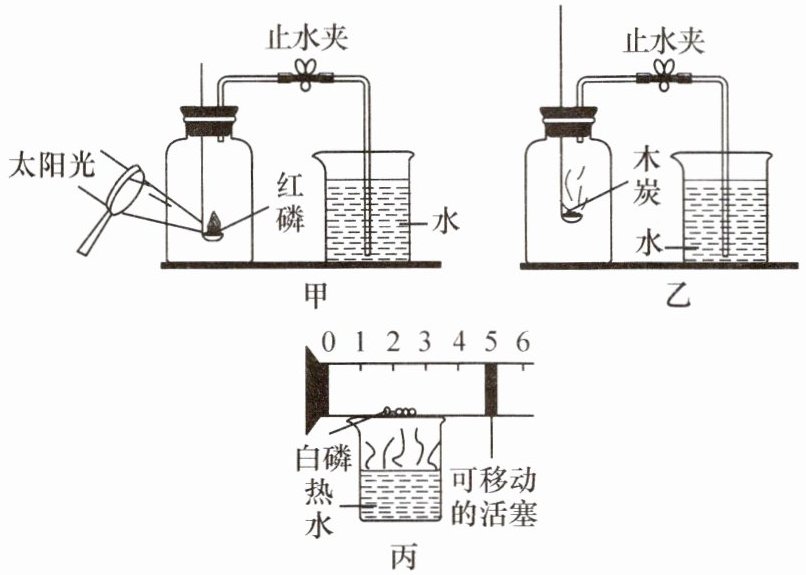 止水夹
太阳光
红磷
水
甲

止水夹
木炭
水
乙

0 1 2 3 4 5 6
白磷
热水
可移动的活塞
丙