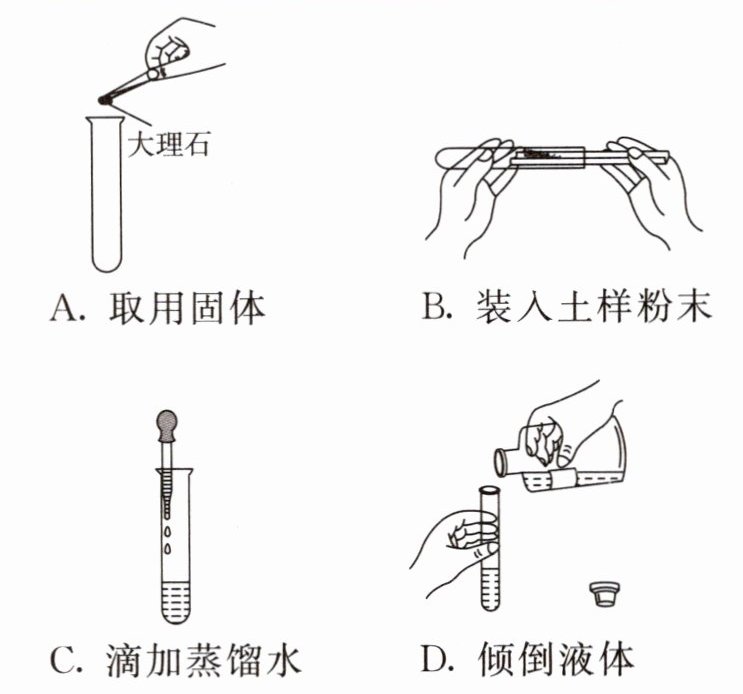 大理石

A. 取用固体

B. 装入土样粉末

C. 滴加蒸馏水

D. 倾倒液体