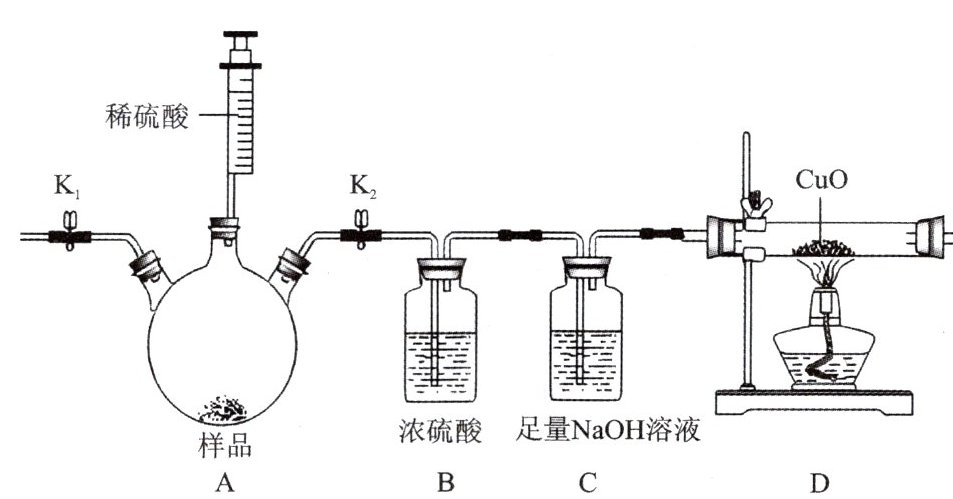 稀硫酸

$K_1$

$K_2$

CuO

样品

浓硫酸

足量NaOH溶液

A

B

C

D