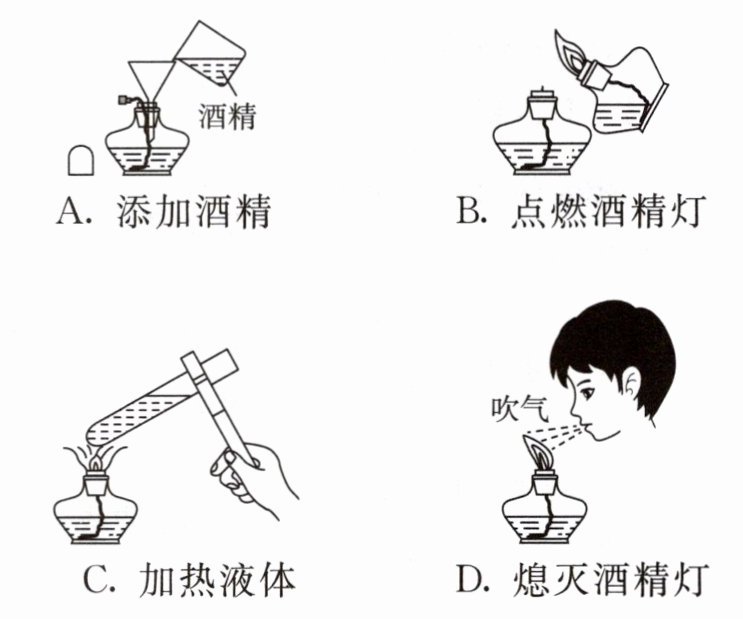 酒精

A. 添加酒精

B. 点燃酒精灯

C. 加热液体

吹气

D. 熄灭酒精灯