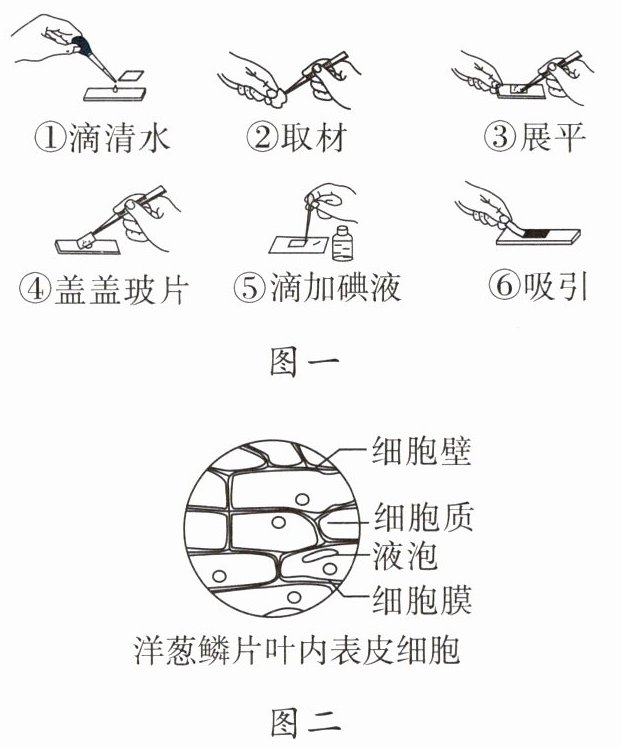 ①滴清水　②取材　③展平

④盖盖玻片　⑤滴加碘液　⑥吸引

图一

细胞壁
细胞质
液泡
细胞膜

洋葱鳞片叶内表皮细胞

图二