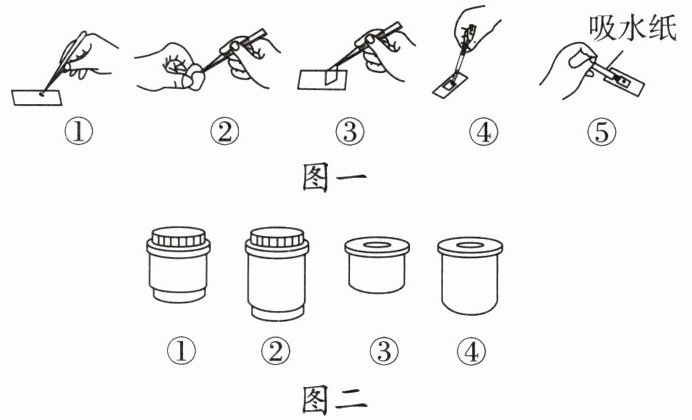 吸水纸

①　②　③　④　⑤

图一

①　②　③　④

图二