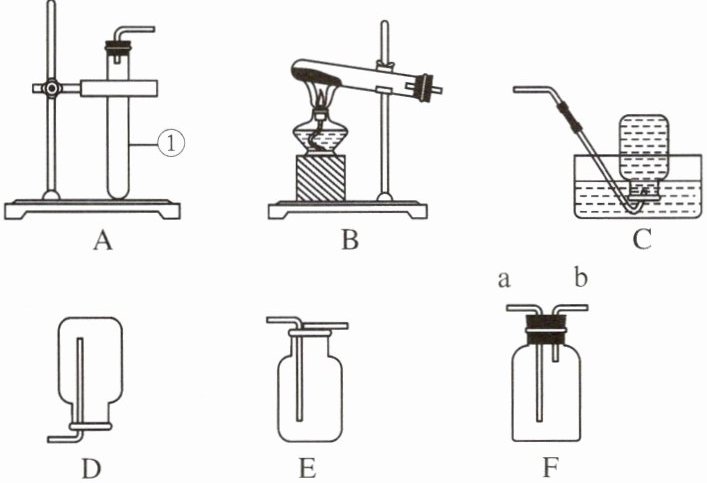 ①
A
B
C
a
b
D
E
F