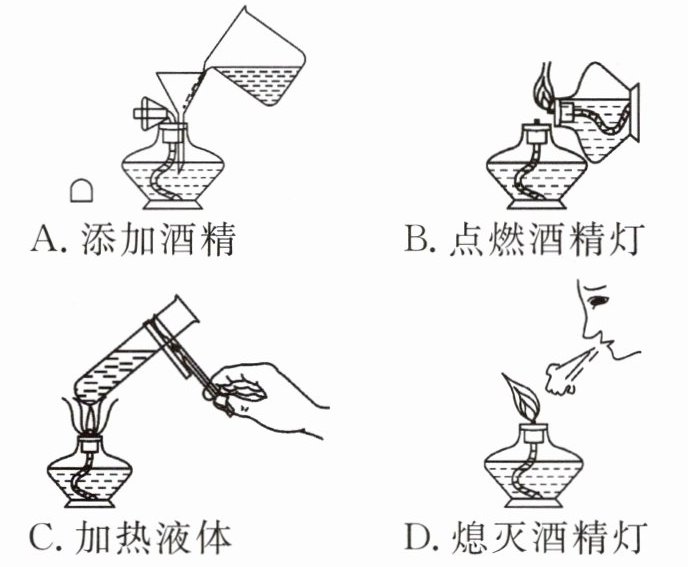 A. 添加酒精

B. 点燃酒精灯

C. 加热液体

D. 熄灭酒精灯