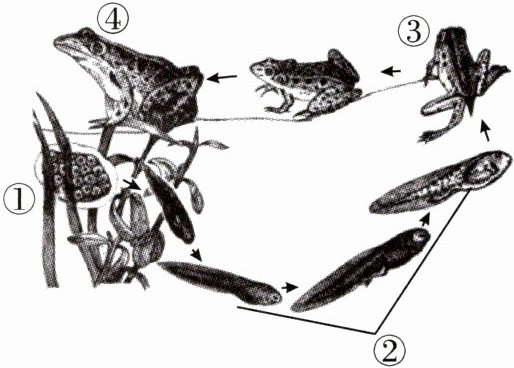 ④
③
①
②