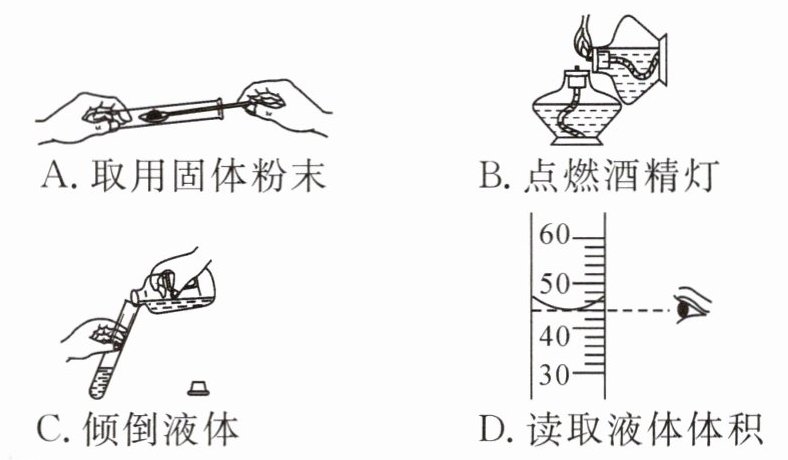 A. 取用固体粉末

B. 点燃酒精灯

C. 倾倒液体

60
50
40
30

D. 读取液体体积