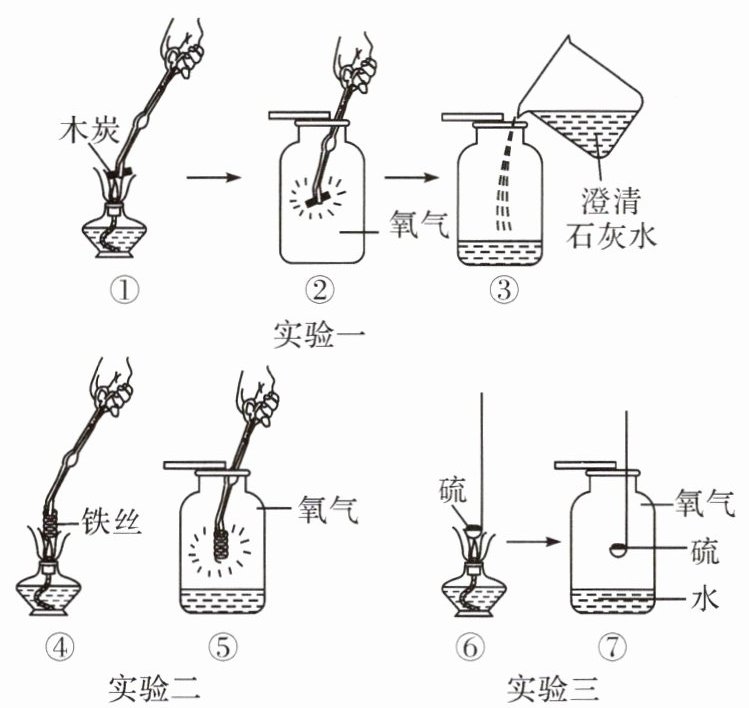 木炭
氧气
澄清石灰水
①
②
③
实验一
铁丝
氧气
④
⑤
实验二
硫
氧气
硫
水
⑥
⑦
实验三