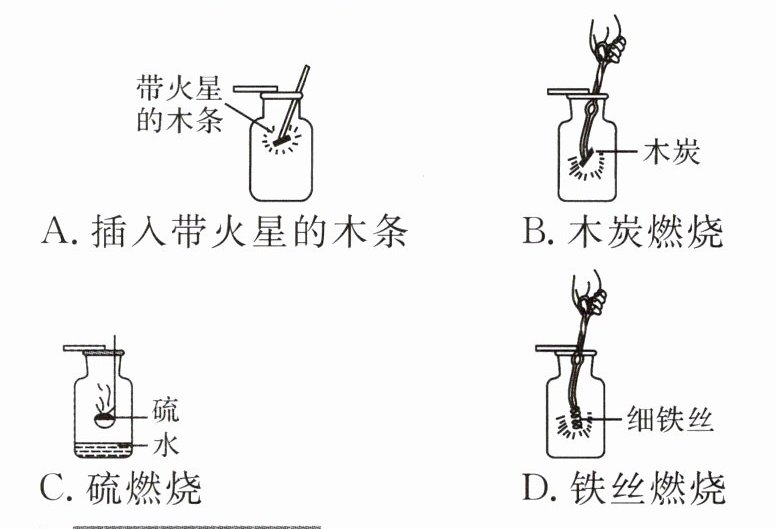 带火星的木条

A. 插入带火星的木条

木炭

B. 木炭燃烧

硫

水

C. 硫燃烧

细铁丝

D. 铁丝燃烧