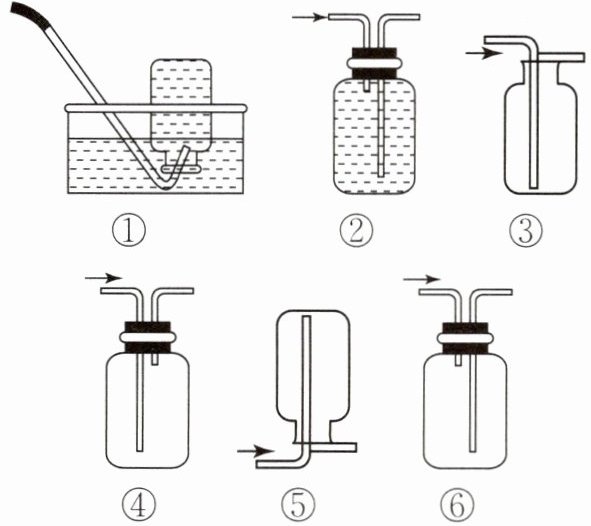 ①

②

③

④

⑤

⑥