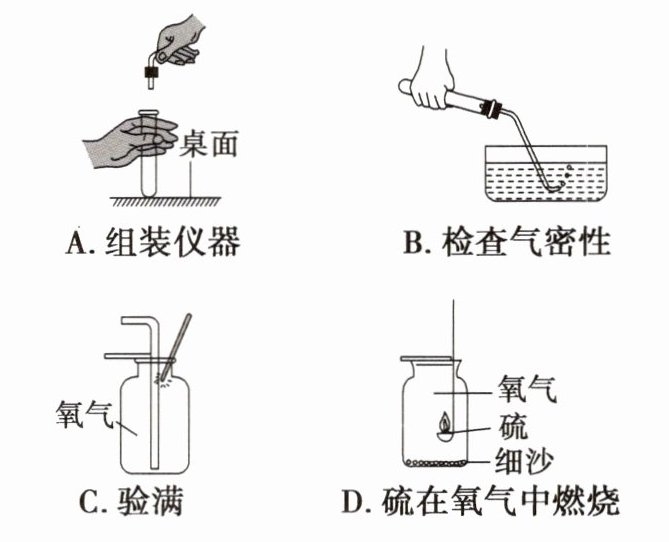 桌面

A. 组装仪器

B. 检查气密性

氧气

C. 验满

氧气
硫
细沙

D. 硫在氧气中燃烧