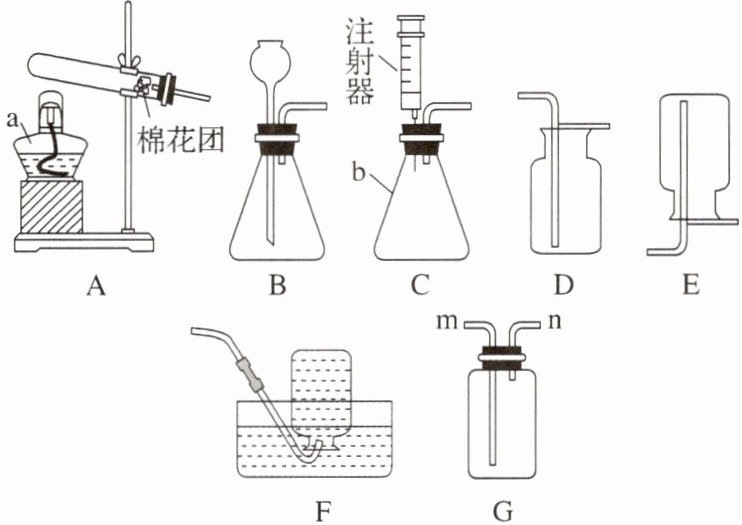 a
棉花团
注射器
b
A
B
C
D
E
m
n
F
G