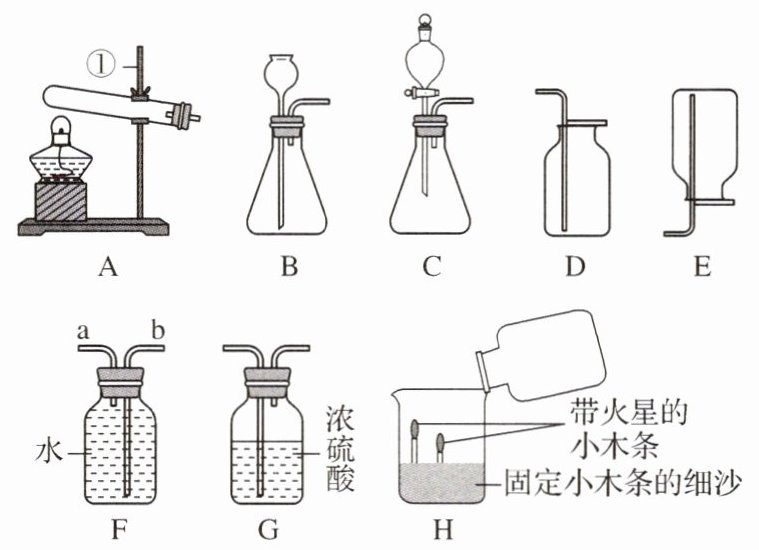 ①

A B C D E

a b

水

浓硫酸

带火星的小木条

固定小木条的细沙

F G H