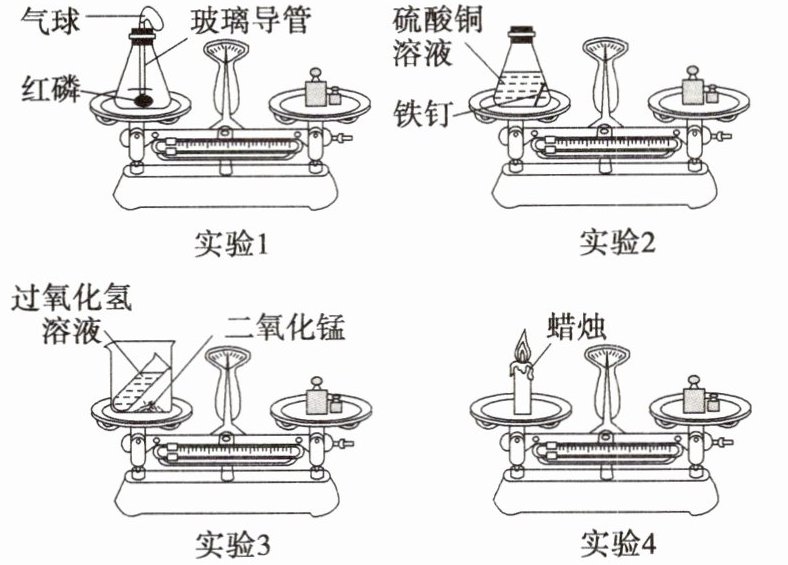 气球
玻璃导管
红磷
实验1

硫酸铜溶液
铁钉
实验2

过氧化氢溶液
二氧化锰
实验3

蜡烛
实验4