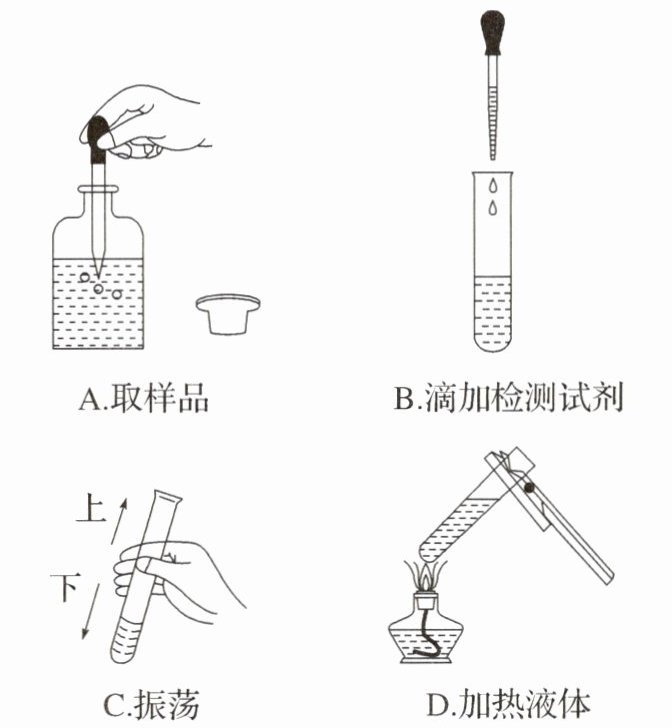 A.取样品

B.滴加检测试剂

上

下

C.振荡

D.加热液体