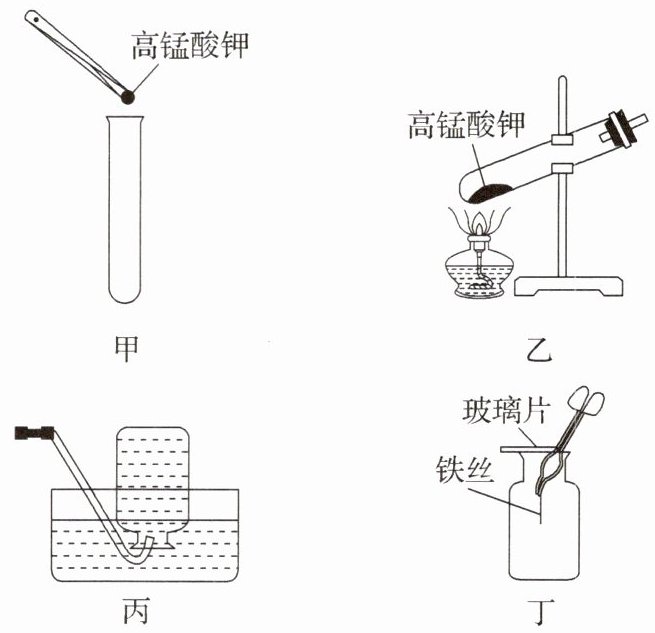 高锰酸钾

甲

高锰酸钾

乙

丙

玻璃片
铁丝

丁