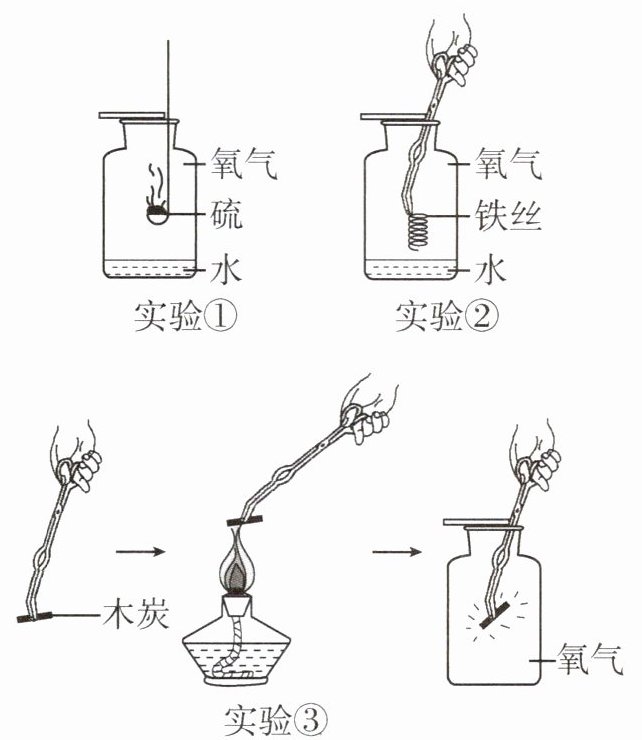 氧气
硫
水
实验①

氧气
铁丝
水
实验②

木炭

氧气
实验③