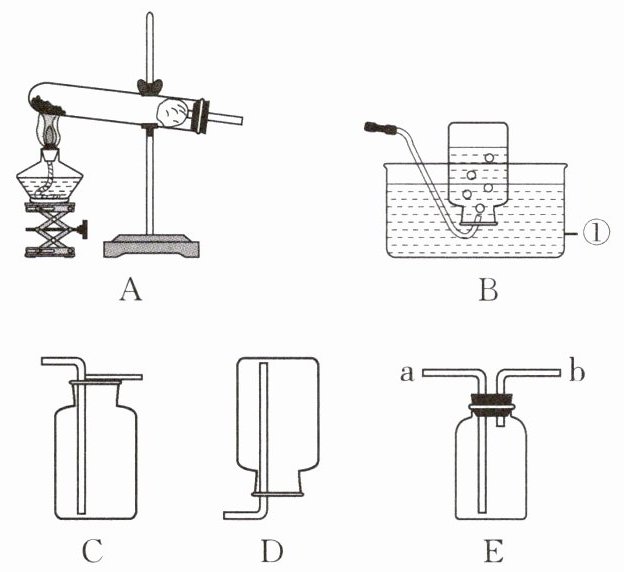 A

①

B

C

D

a

b

E