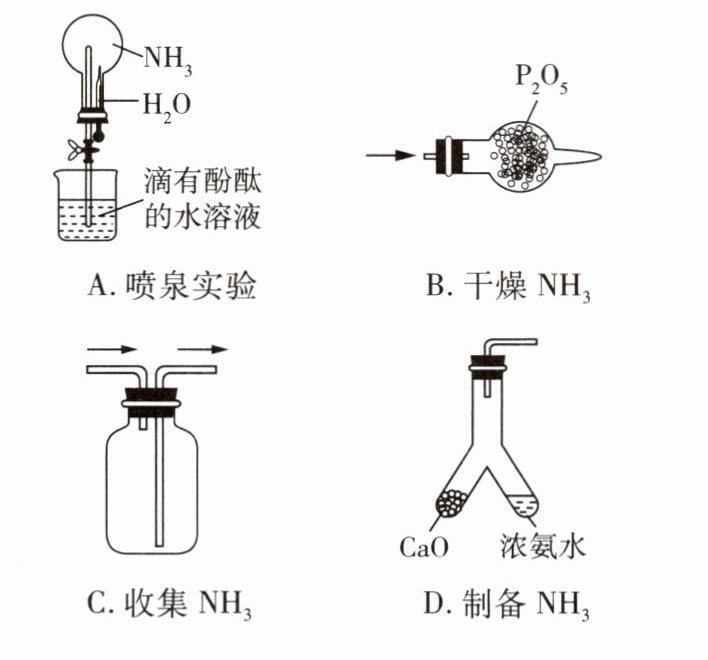 $NH_3$
$H_2O$
滴有酚酞的水溶液
A. 喷泉实验

$P_2O_5$
B. 干燥 $NH_3$

C. 收集 $NH_3$

CaO
浓氨水
D. 制备 $NH_3$