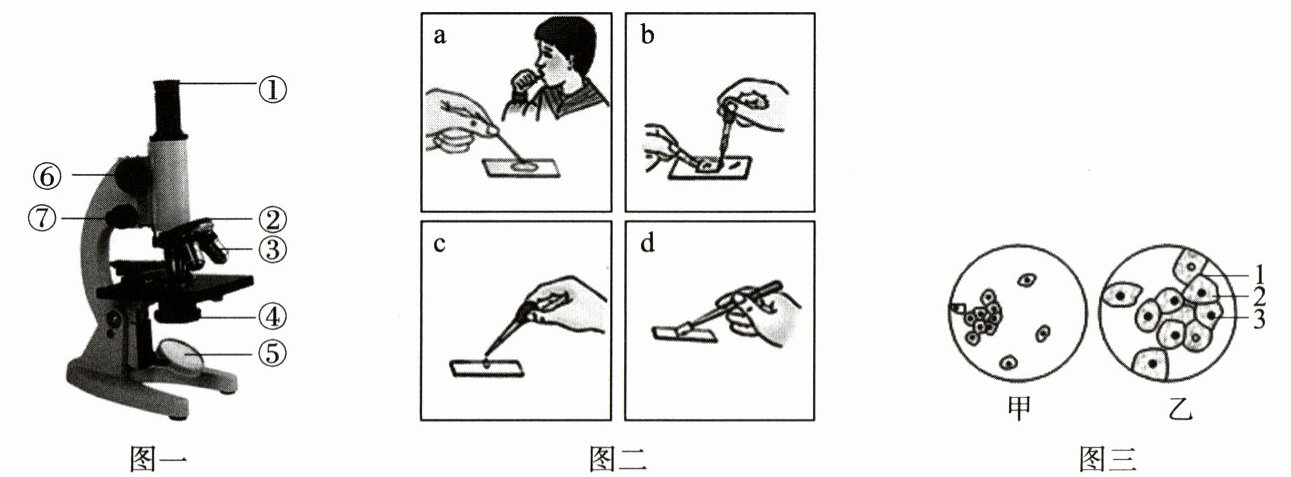 ①
⑥
⑦
②
③
④
⑤
图一

a
b
c
d
图二

1
2
3
甲
乙
图三