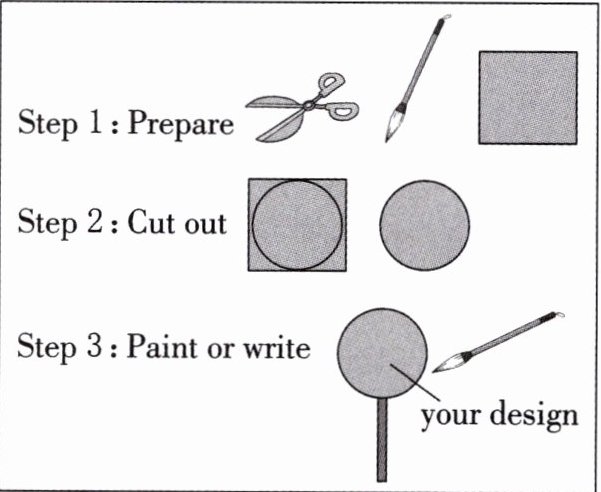 Step 1 : Prepare

Step 2 : Cut out

Step 3 : Paint or write

your design