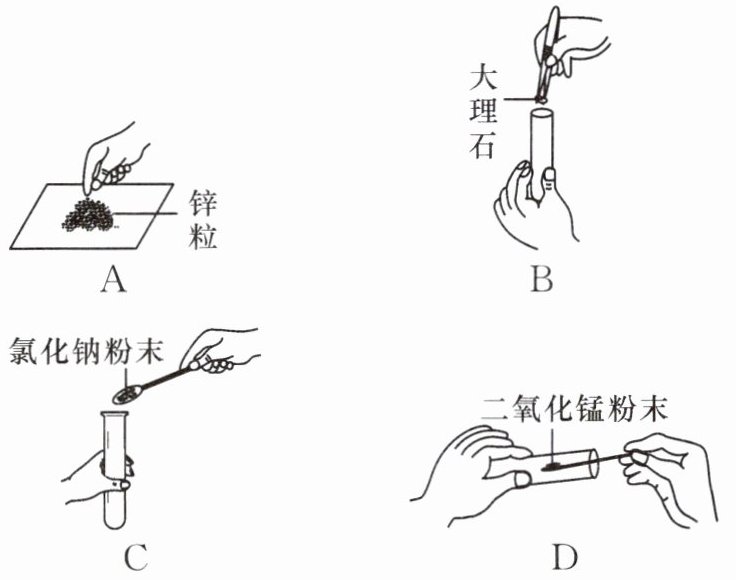 锌粒

A

大理石

B

氯化钠粉末

C

二氧化锰粉末

D