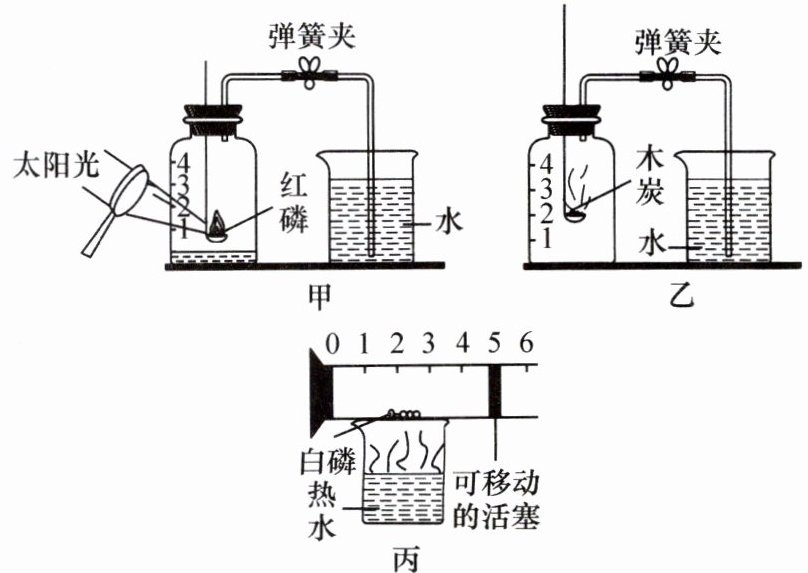 弹簧夹
太阳光
4
3
2
1
红磷
水
甲

弹簧夹
4
3
2
1
木炭
水
乙

0 1 2 3 4 5 6
白磷
热水
可移动的活塞
丙