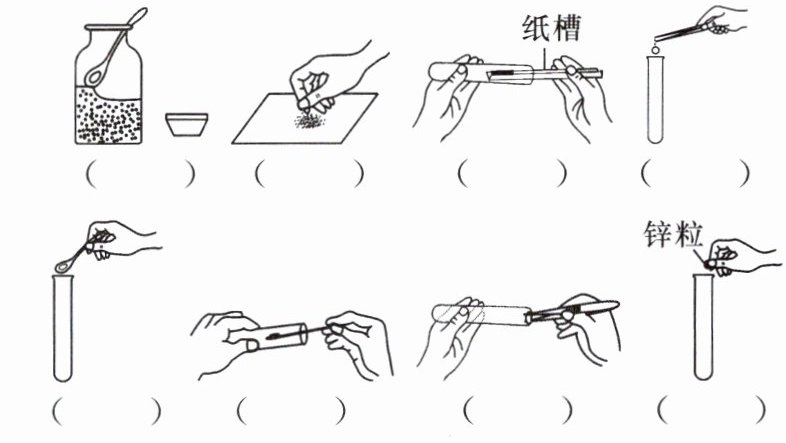 纸槽

(　　)　(　　)　(　　)　(　　)

锌粒

(　　)　(　　)　(　　)　(　　)