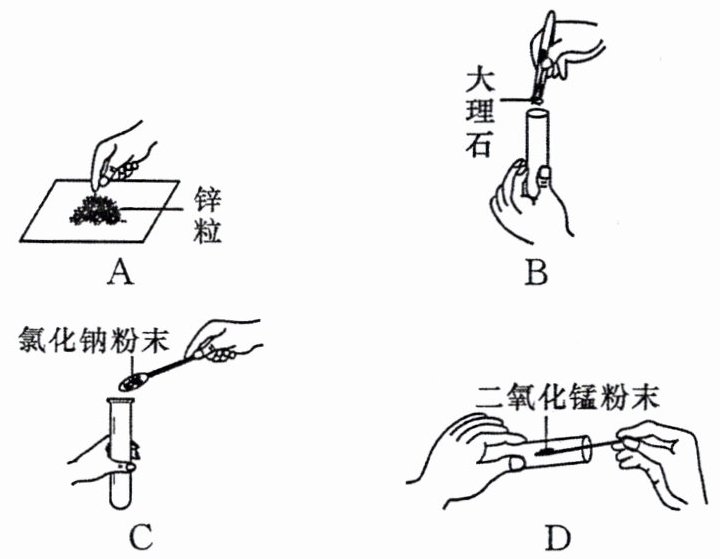 锌粒

A

大理石

B

氯化钠粉末

C

二氧化锰粉末

D