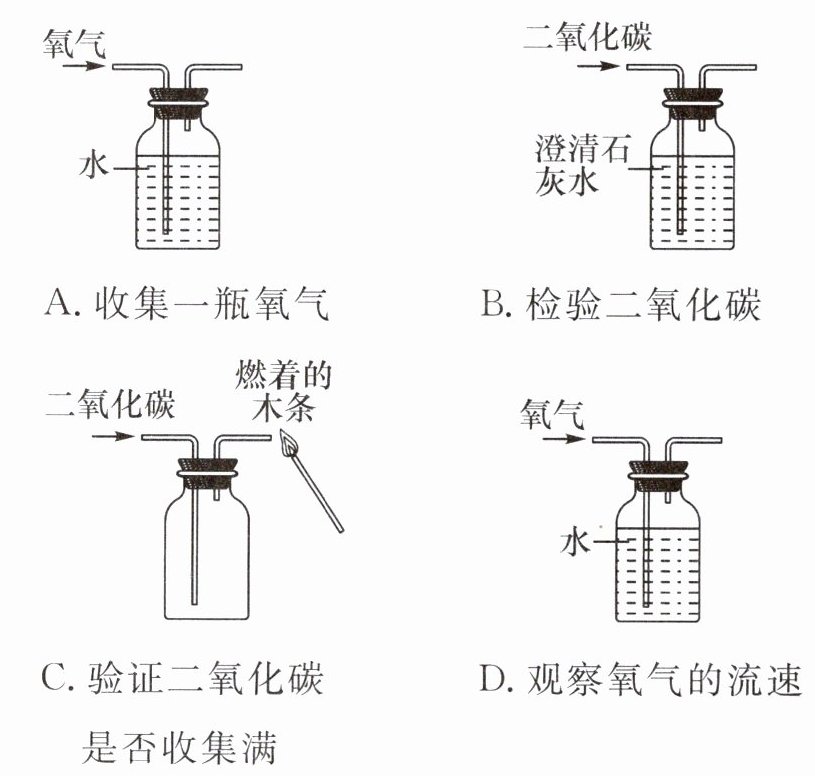 氧气

水

A. 收集一瓶氧气

二氧化碳

澄清石灰水

B. 检验二氧化碳

二氧化碳

燃着的木条

C. 验证二氧化碳是否收集满

氧气

水

D. 观察氧气的流速