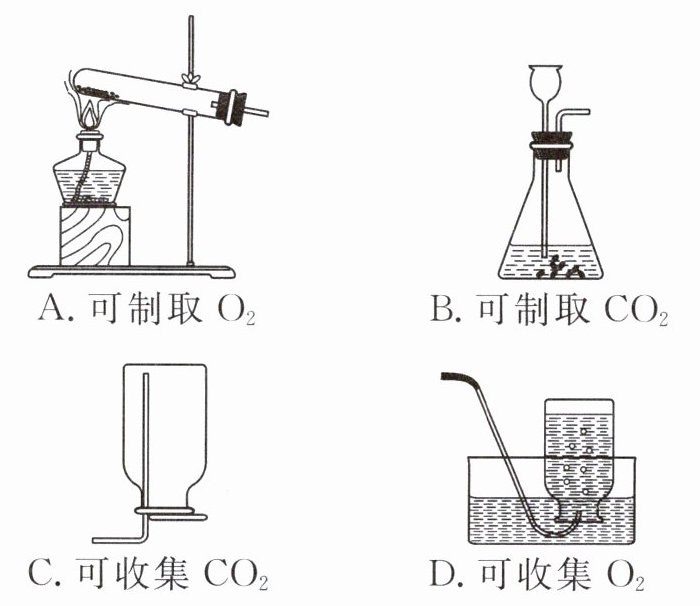 A. 可制取 $O_2$

B. 可制取 $CO_2$

C. 可收集 $CO_2$

D. 可收集 $O_2$