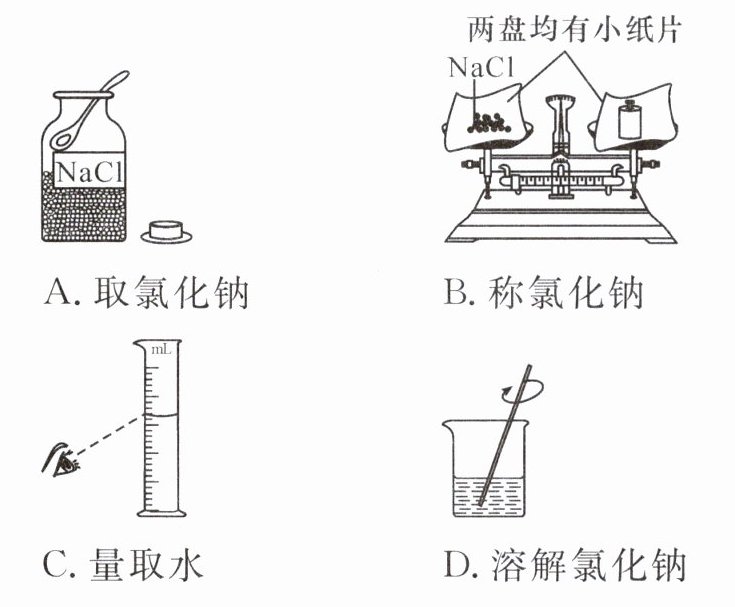 NaCl

A. 取氯化钠

两盘均有小纸片
NaCl

B. 称氯化钠

mL

C. 量取水

D. 溶解氯化钠