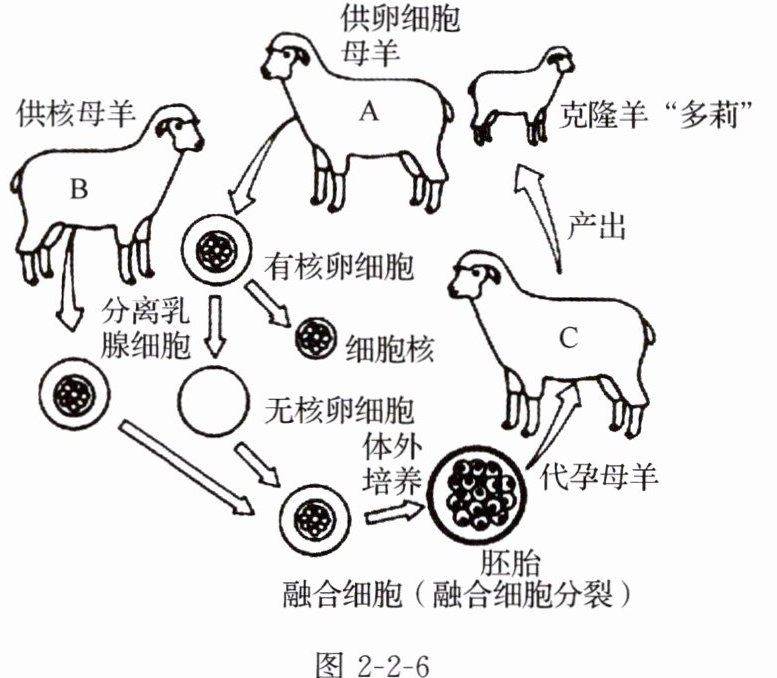 供卵细胞母羊

A

克隆羊“多莉”

供核母羊

B

产出

有核卵细胞

分离乳腺细胞

细胞核

C

无核卵细胞

体外培养

代孕母羊

胚胎

融合细胞（融合细胞分裂）

图 2-2-6