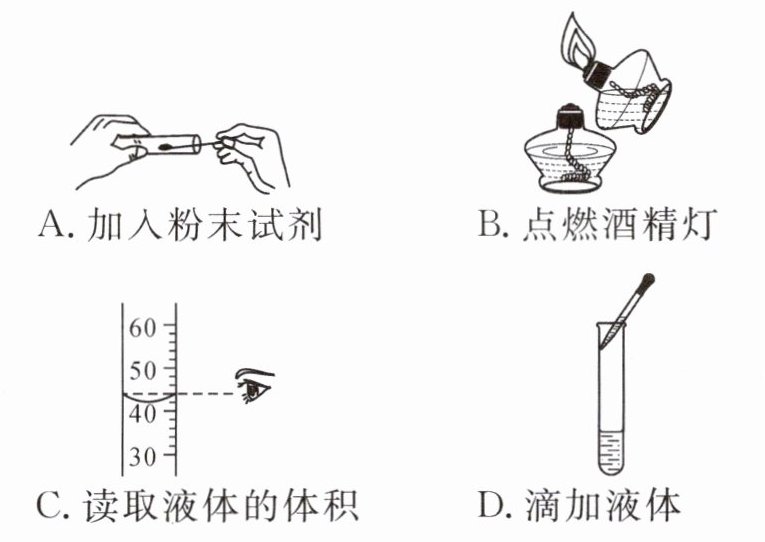 A. 加入粉末试剂

B. 点燃酒精灯

60
50
40
30

C. 读取液体的体积

D. 滴加液体