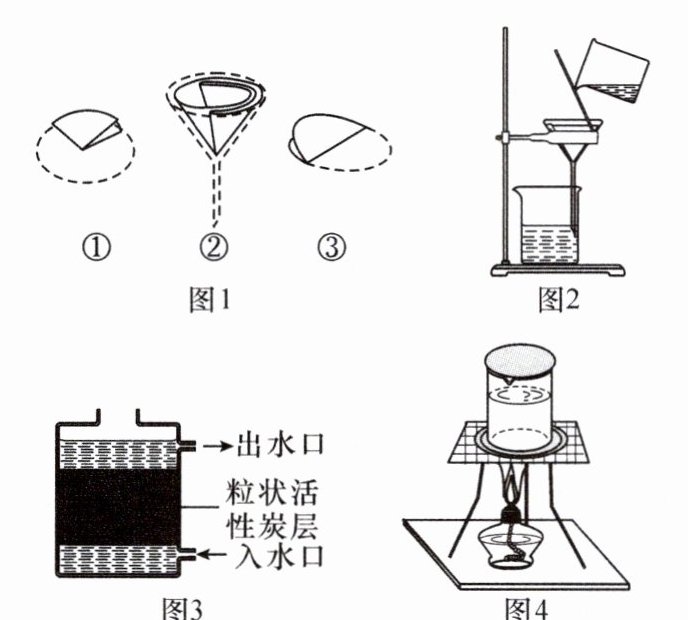 ①
②
③
图1

图2

出水口
粒状活性炭层
入水口
图3

图4