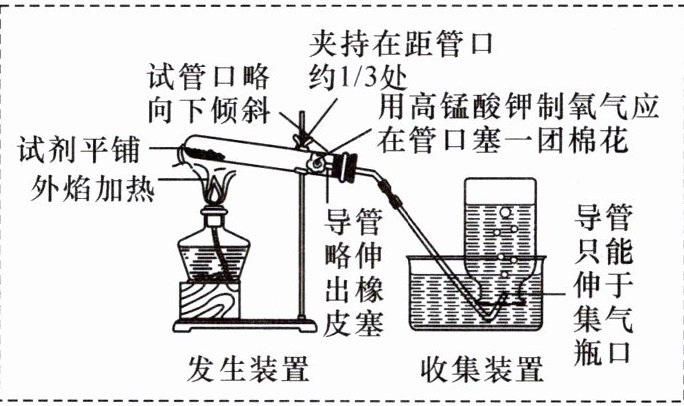 夹持在距管口约1/3处

试管口略向下倾斜

用高锰酸钾制氧气应在管口塞一团棉花

试剂平铺

外焰加热

导管略伸出橡皮塞

导管只能伸于集气瓶口

发生装置

收集装置