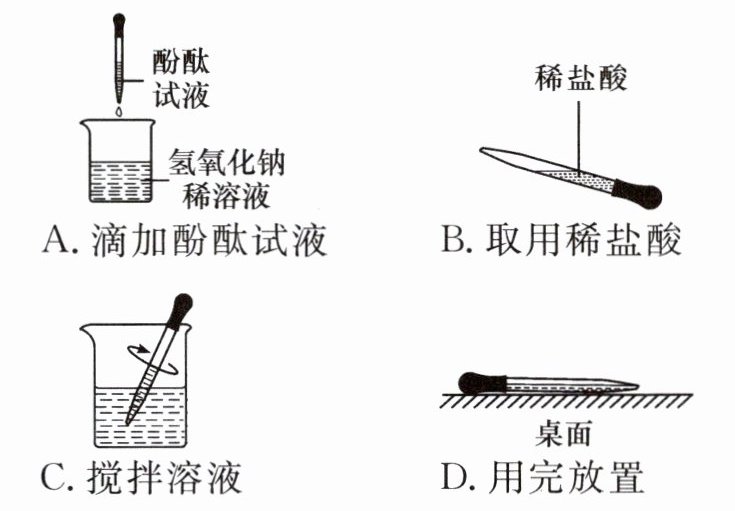 酚酞试液

氢氧化钠稀溶液

A. 滴加酚酞试液

稀盐酸

B. 取用稀盐酸

C. 搅拌溶液

桌面

D. 用完放置