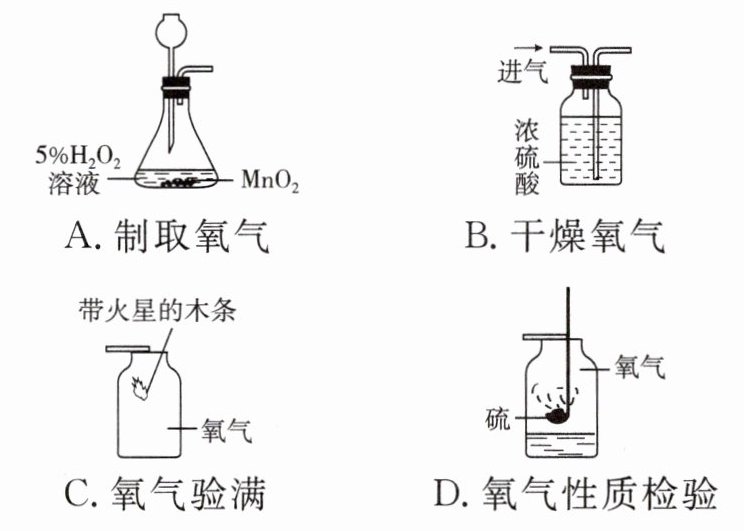 5%$H_2O_2$ 溶液

$MnO_2$

A. 制取氧气

进气

浓硫酸

B. 干燥氧气

带火星的木条

氧气

C. 氧气验满

氧气

硫

D. 氧气性质检验