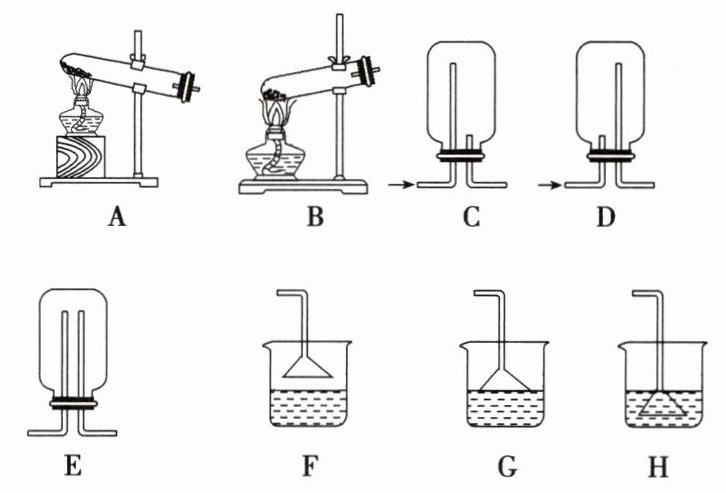 A B C D

E F G H