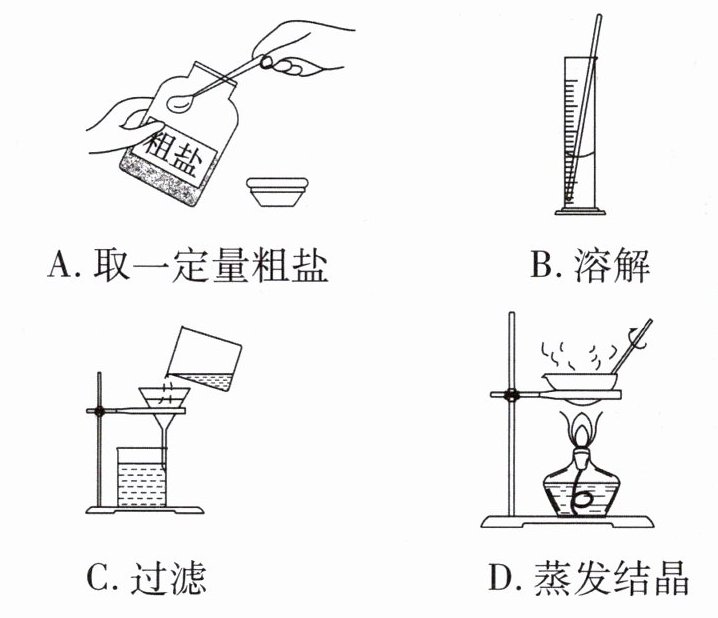 粗盐

A. 取一定量粗盐

B. 溶解

C. 过滤

D. 蒸发结晶