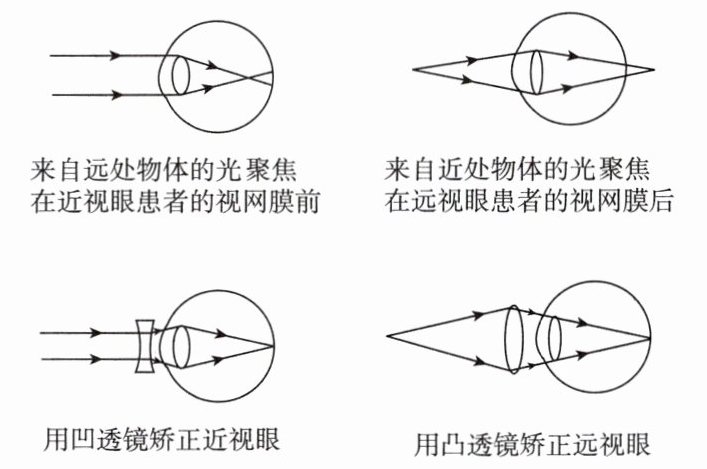 来自远处物体的光聚焦在近视眼患者的视网膜前

来自近处物体的光聚焦在远视眼患者的视网膜后

用凹透镜矫正近视眼

用凸透镜矫正远视眼