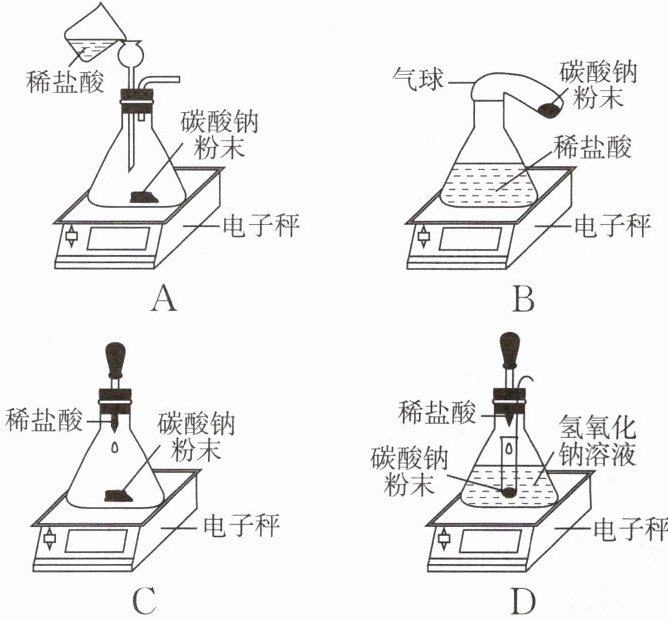 稀盐酸

碳酸钠粉末

电子秤

A

气球

碳酸钠粉末

稀盐酸

电子秤

B

稀盐酸

碳酸钠粉末

电子秤

C

稀盐酸

氢氧化钠溶液

碳酸钠粉末

电子秤

D