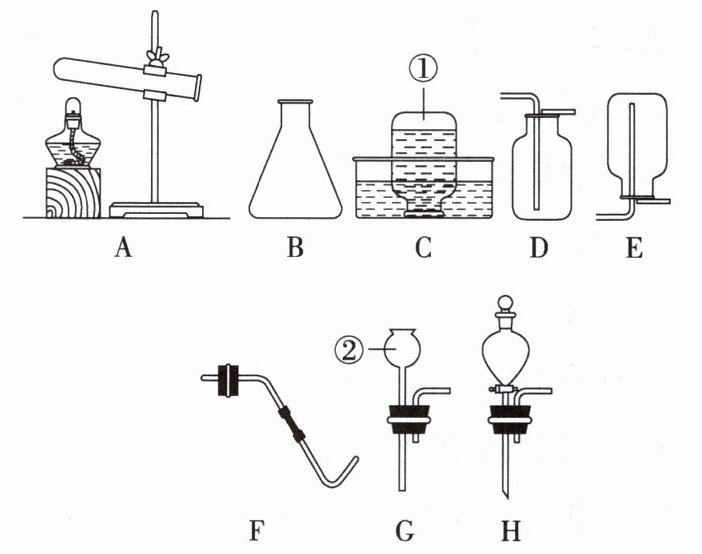 ①

A B C D E

②

F G H