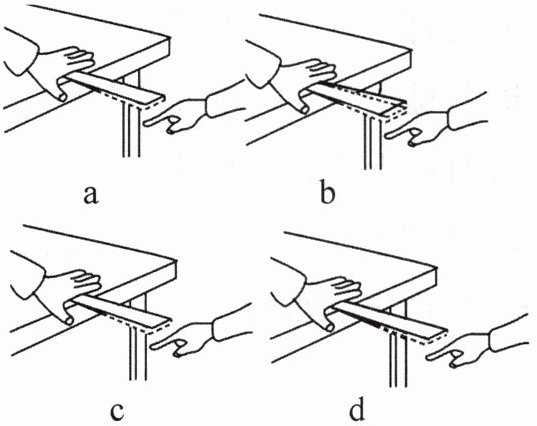 a

b

c

d