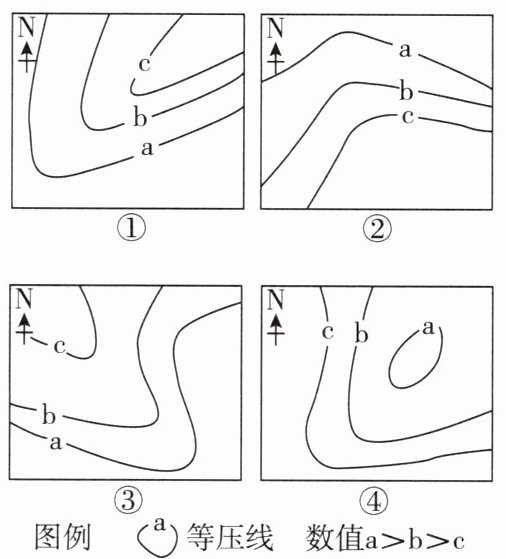 N
c
b
a
①

N
a
b
c
②

N
c
b
a
③

N
c
b
a
④

图例 a 等压线 数值a>b>c