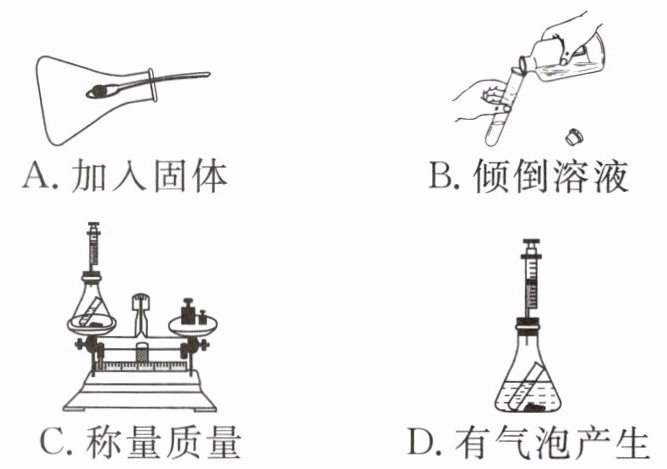 A. 加入固体

B. 倾倒溶液

C. 称量质量

D. 有气泡产生