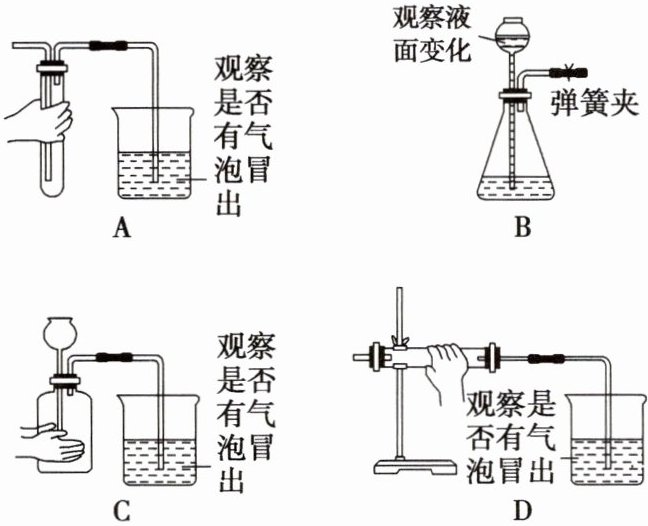 观察是否有气泡冒出

A

观察液面变化

弹簧夹

B

观察是否有气泡冒出

C

观察是否有气泡冒出

D